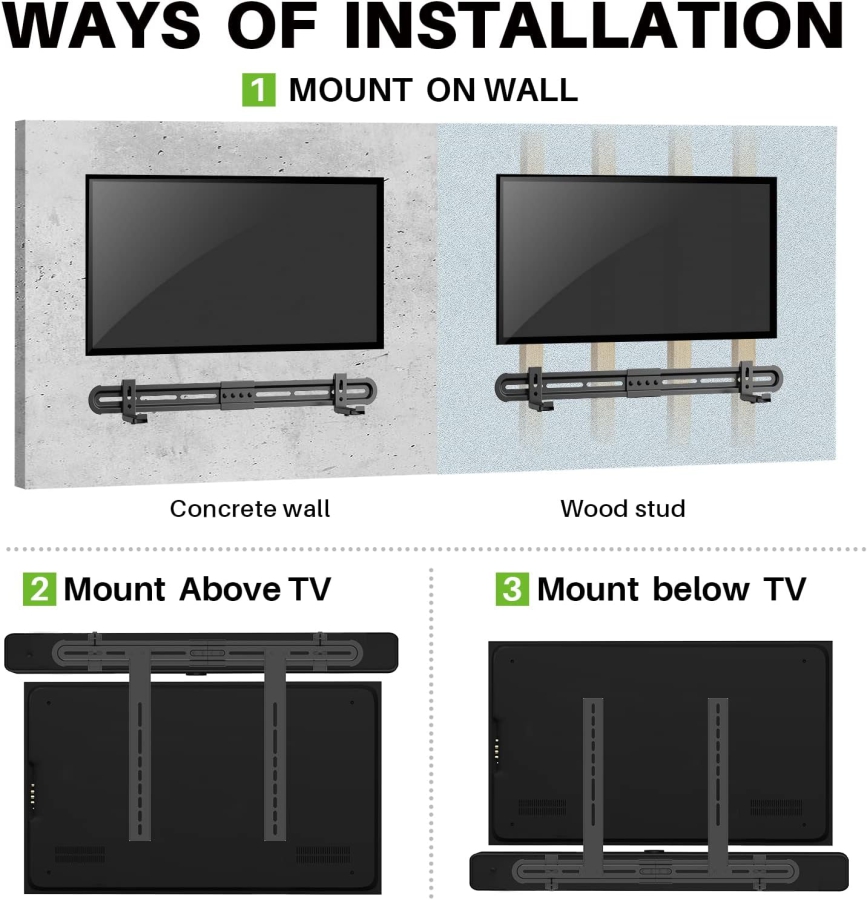 WAYS OF INSTALLATION

1 MOUNT ON WALL

Concrete wall

Wood stud

2 Mount Above TV

3 Mount below TV