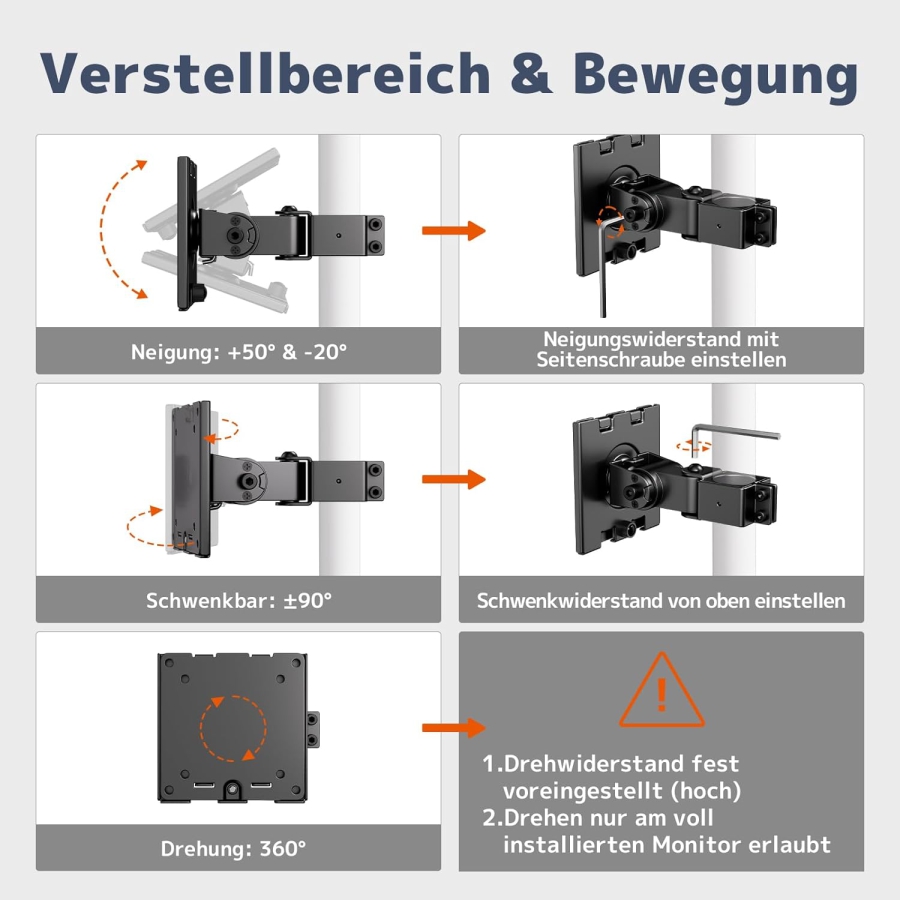 Verstellbereich & Bewegung

Neigung: +50° & -20°

Neigungswiderstand mit Seitenschraube einstellen

Schwenkbar: ±90°

Schwenkwiderstand von oben einstellen

Drehung: 360°

!

1.Drehwiderstand fest voreingestellt (hoch)
2.Drehen nur am voll installierten Monitor erlaubt