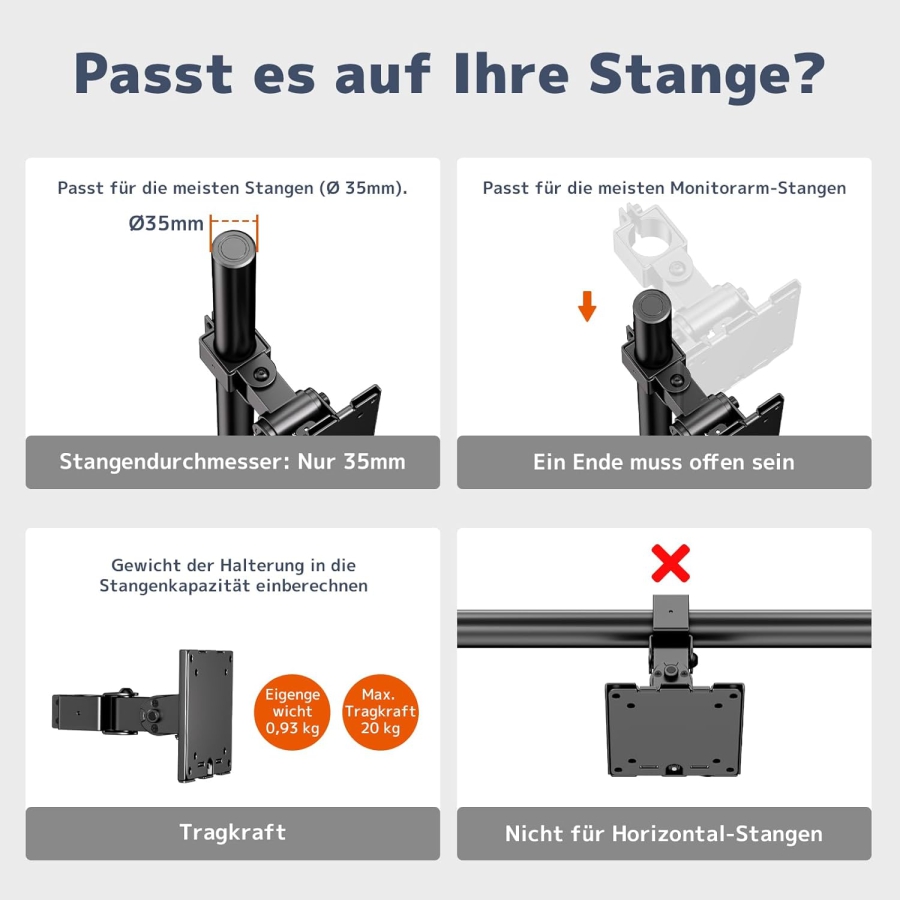 Passt es auf Ihre Stange?

Passt für die meisten Stangen (Ø 35mm).

Ø35mm

Stangendurchmesser: Nur 35mm

Passt für die meisten Monitorarm-Stangen

Ein Ende muss offen sein

Gewicht der Halterung in die Stangenkapazität einberechnen

Eigenge wicht 0,93 kg

Max. Tragkraft 20 kg

Tragkraft

Nicht für Horizontal-Stangen