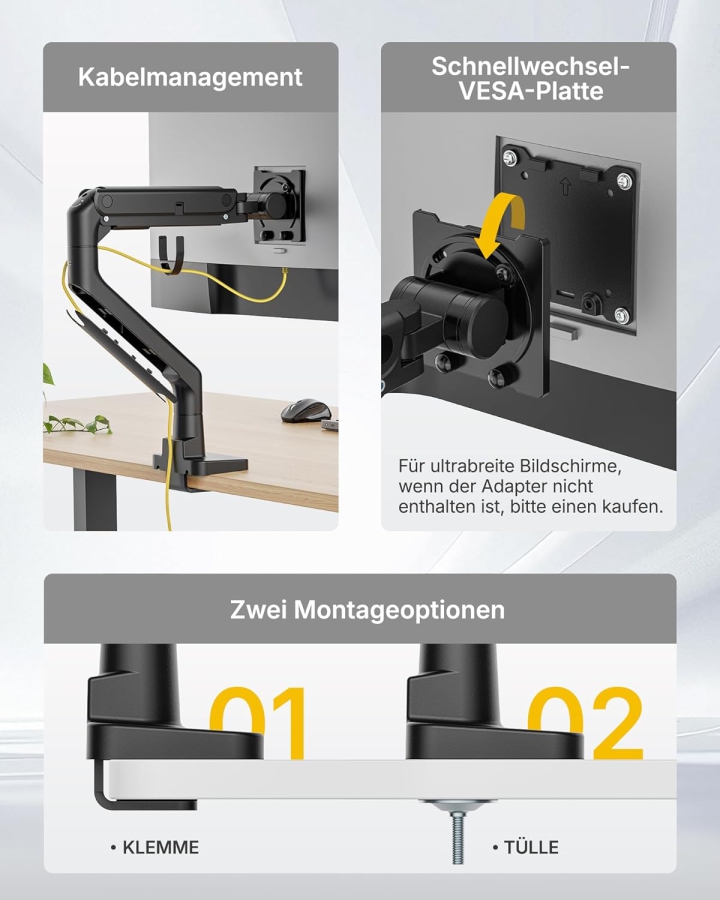 Kabelmanagement

Schnellwechsel-VESA-Platte

Für ultrabreite Bildschirme, wenn der Adapter nicht enthalten ist, bitte einen kaufen.

Zwei Montageoptionen

01

02

• KLEMME

• TÜLLE