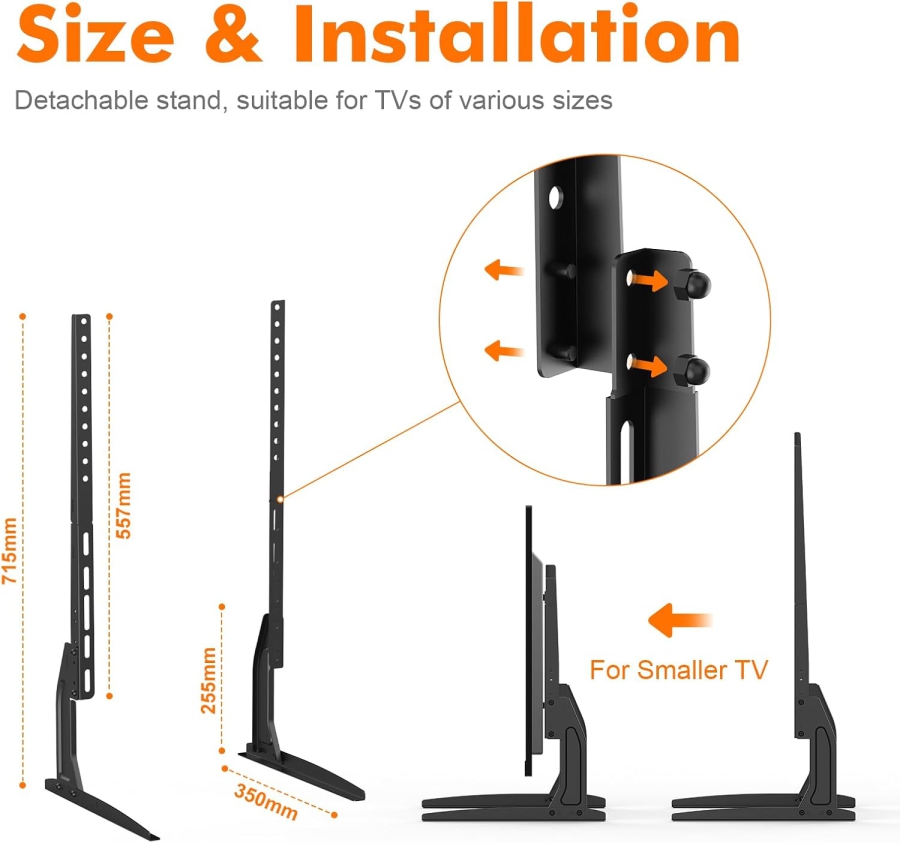 Size & Installation

Detachable stand, suitable for TVs of various sizes

715mm

557mm

255mm

350mm

For Smaller TV